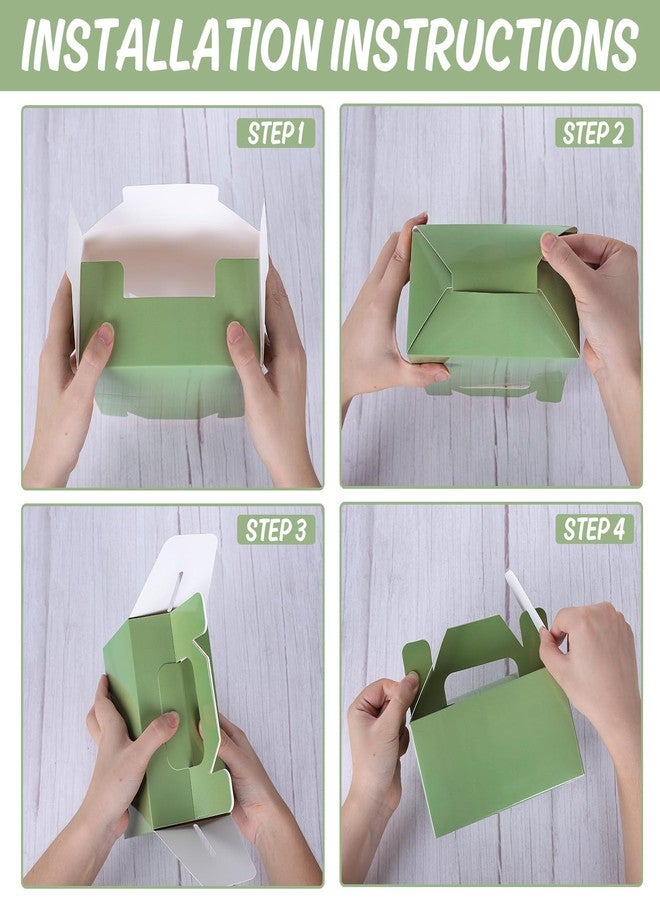 INSTALLATION INSTRUCTIONS

STEP 1

STEP 2

STEP 3

STEP 4